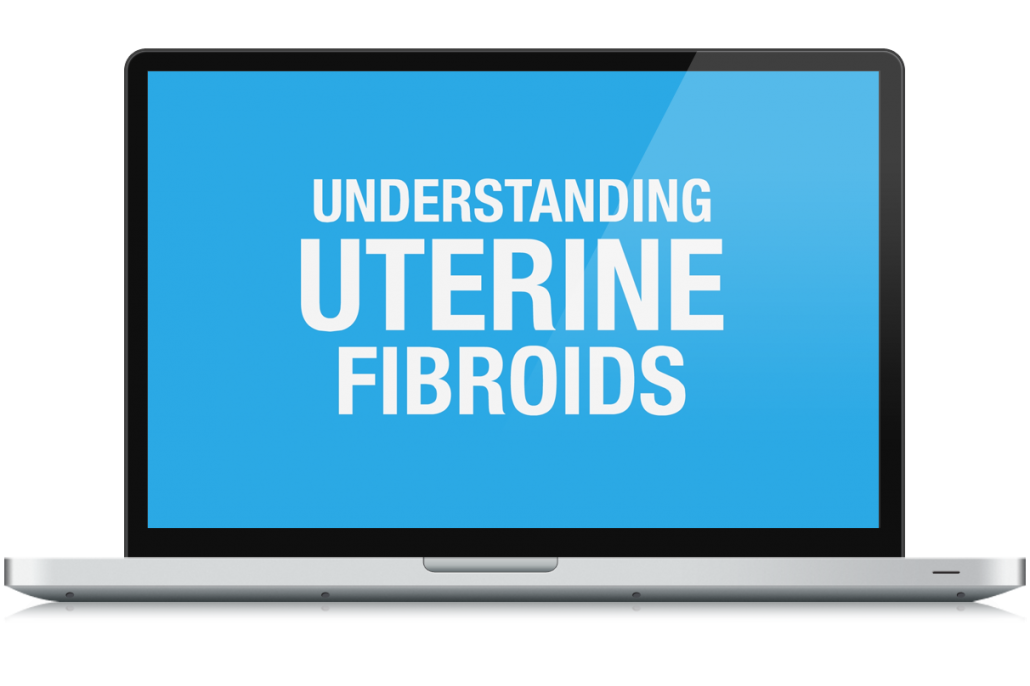 UNDERSTANDING
UTERINE
FIBROIDS